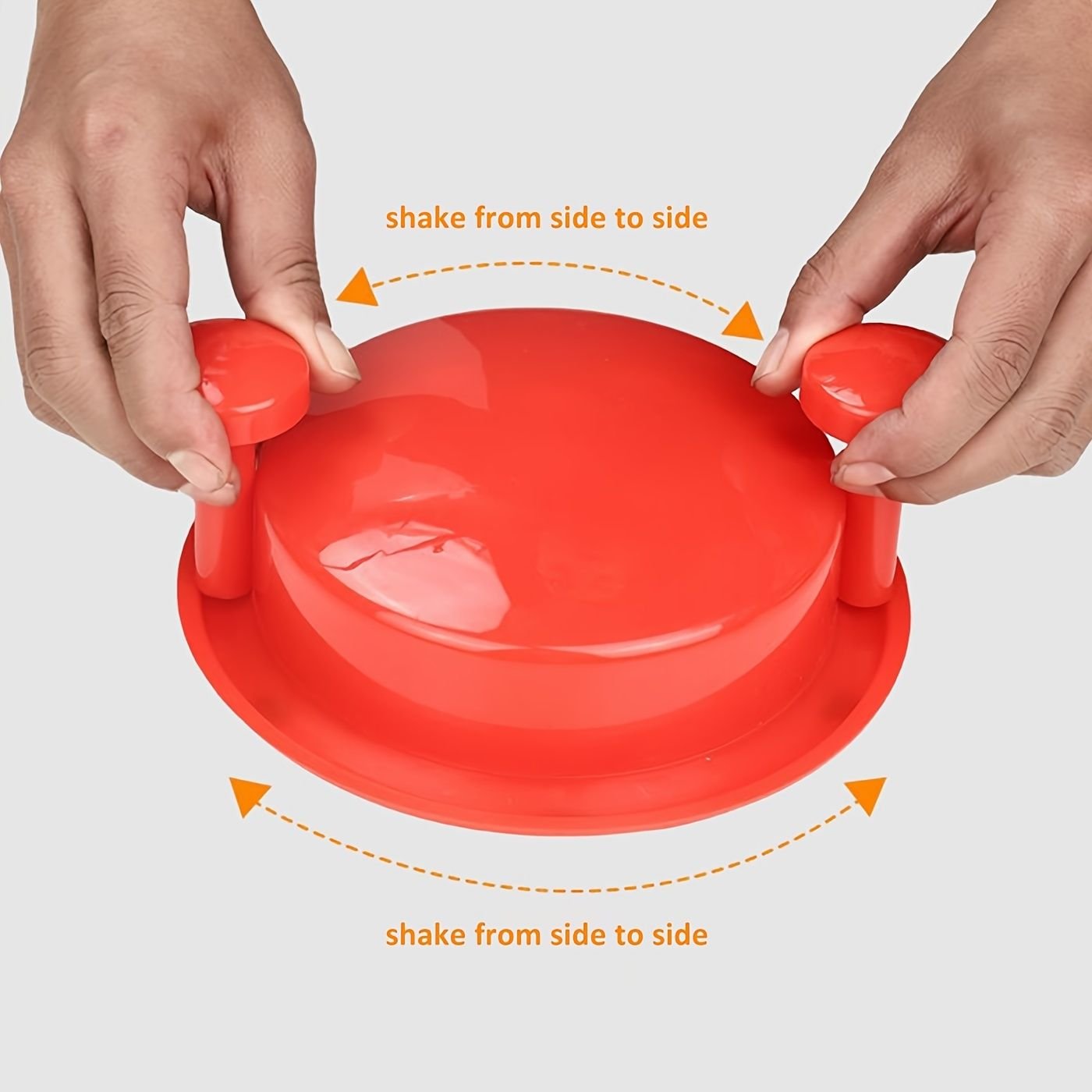 shake from side to side

shake from side to side